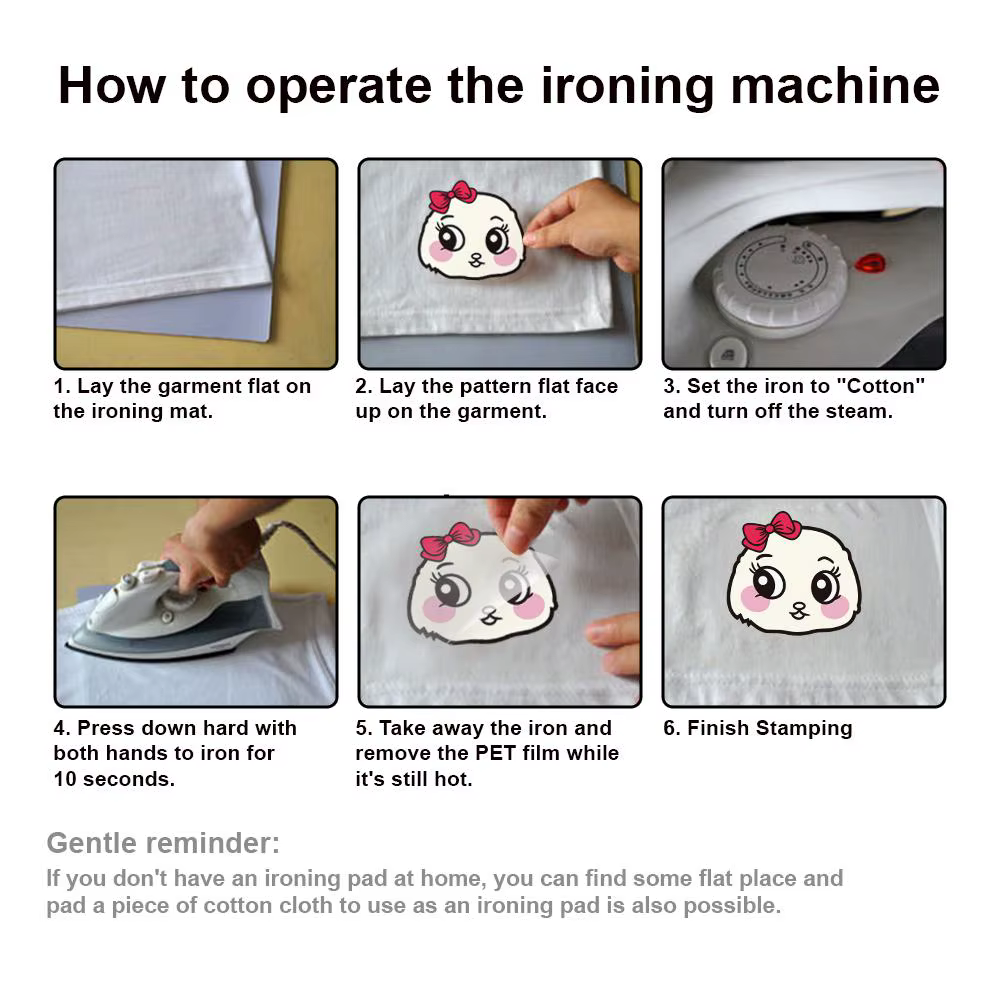 How to operate the ironing machine

1. Lay the garment flat on the ironing mat.

2. Lay the pattern flat face up on the garment.

3. Set the iron to "Cotton" and turn off the steam.

4. Press down hard with both hands to iron for 10 seconds.

5. Take away the iron and remove the PET film while it's still hot.

6. Finish Stamping

Gentle reminder:

If you don't have an ironing pad at home, you can find some flat place and pad a piece of cotton cloth to use as an ironing pad is also possible.