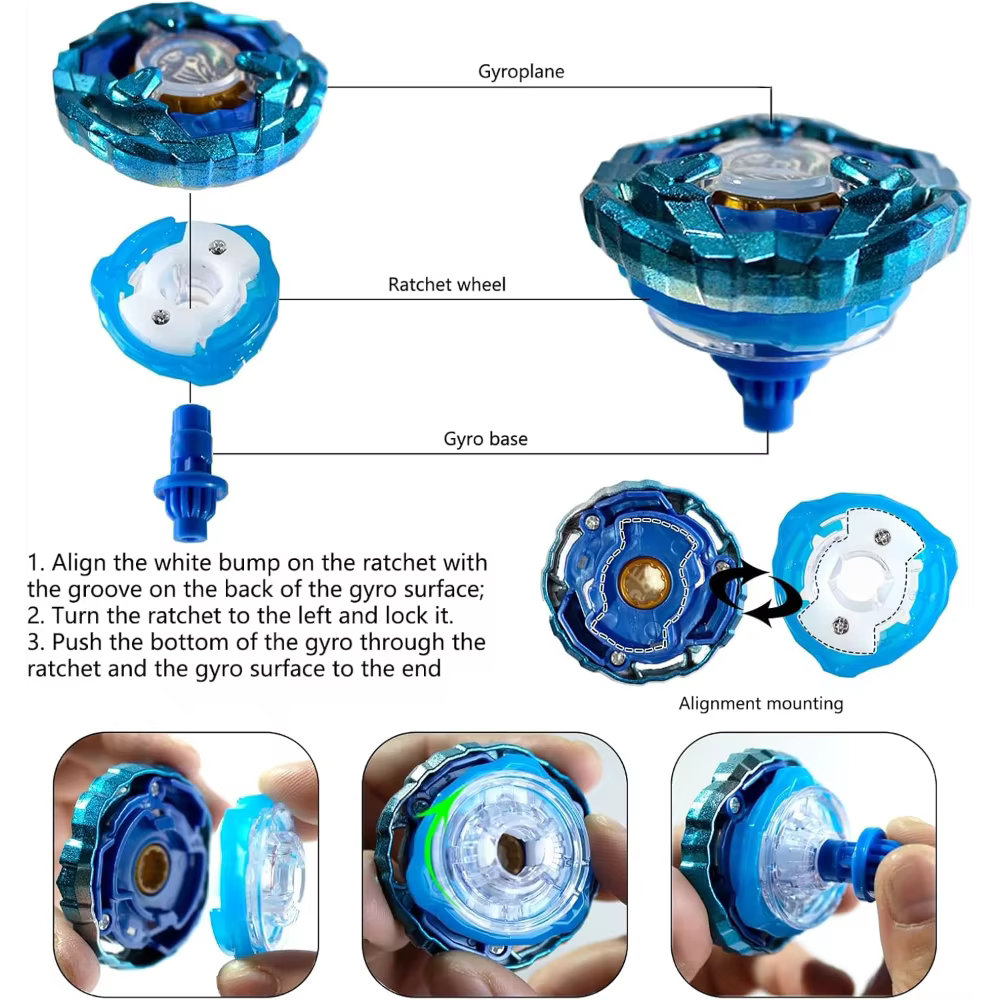 Gyroplane

Ratchet wheel

Gyro base

1. Align the white bump on the ratchet with the groove on the back of the gyro surface;
2. Turn the ratchet to the left and lock it.
3. Push the bottom of the gyro through the ratchet and the gyro surface to the end

Alignment mounting