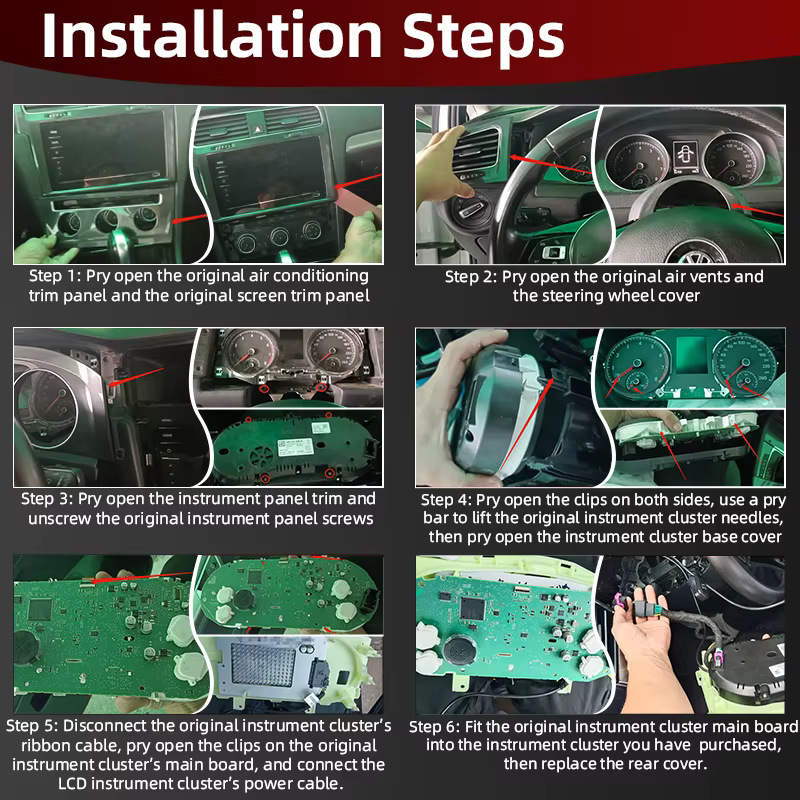 Installation Steps

Step 1: Pry open the original air conditioning trim panel and the original screen trim panel

Step 2: Pry open the original air vents and the steering wheel cover

Step 3: Pry open the instrument panel trim and unscrew the original instrument panel screws

Step 4: Pry open the clips on both sides, use a pry bar to lift the original instrument cluster needles, then pry open the instrument cluster base cover

Step 5: Disconnect the original instrument cluster's ribbon cable, pry open the clips on the original instrument cluster's main board, and connect the LCD instrument cluster's power cable.

Step 6: Fit the original instrument cluster main board into the instrument cluster you have purchased, then replace the rear cover.